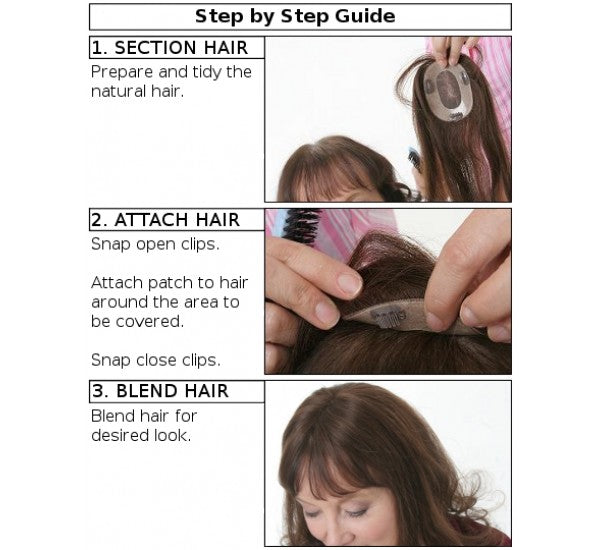 Step by Step Guide

1. SECTION HAIR

Prepare and tidy the natural hair.

2. ATTACH HAIR

Snap open clips.

Attach patch to hair around the area to be covered.

Snap close clips.

3. BLEND HAIR

Blend hair for desired look.